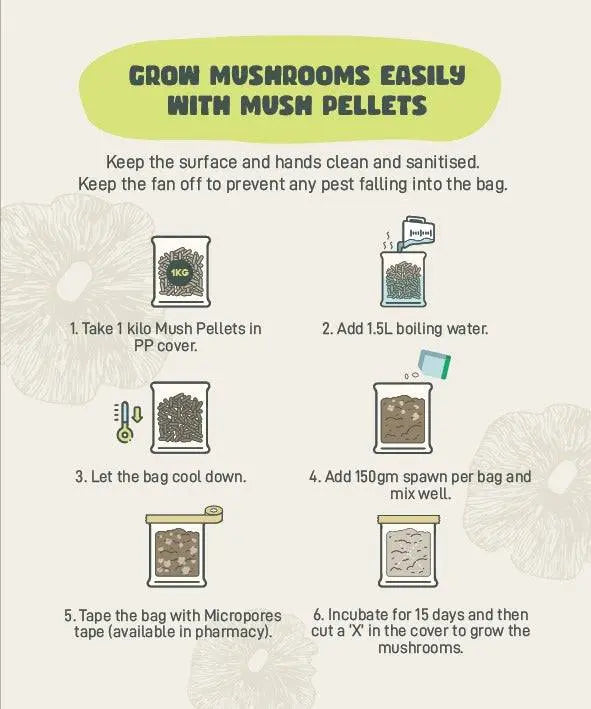 GROW MUSHROOMS EASILY WITH MUSH PELLETS

Keep the surface and hands clean and sanitised.
Keep the fan off to prevent any pest falling into the bag.

1KG

1. Take 1 kilo Mush Pellets in PP cover.

2. Add 1.5L boiling water.

3. Let the bag cool down.

4. Add 150gm spawn per bag and mix well.

5. Tape the bag with Micropores tape (available in pharmacy).

6. Incubate for 15 days and then cut a 'X' in the cover to grow the mushrooms.