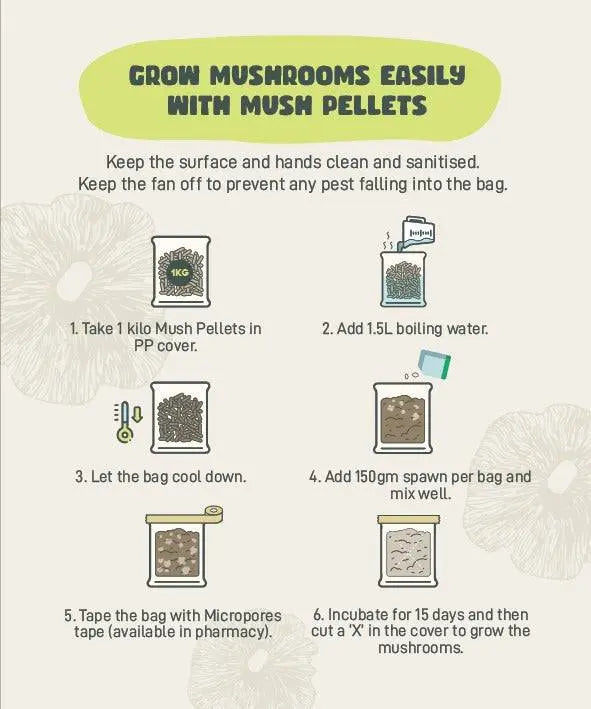 GROW MUSHROOMS EASILY WITH MUSH PELLETS

Keep the surface and hands clean and sanitised. Keep the fan off to prevent any pest falling into the bag.

1KG

1. Take 1 kilo Mush Pellets in PP cover.

2. Add 1.5L boiling water.

3. Let the bag cool down.

4. Add 150gm spawn per bag and mix well.

5. Tape the bag with Micropores tape (available in pharmacy).

6. Incubate for 15 days and then cut a 'X' in the cover to grow the mushrooms.